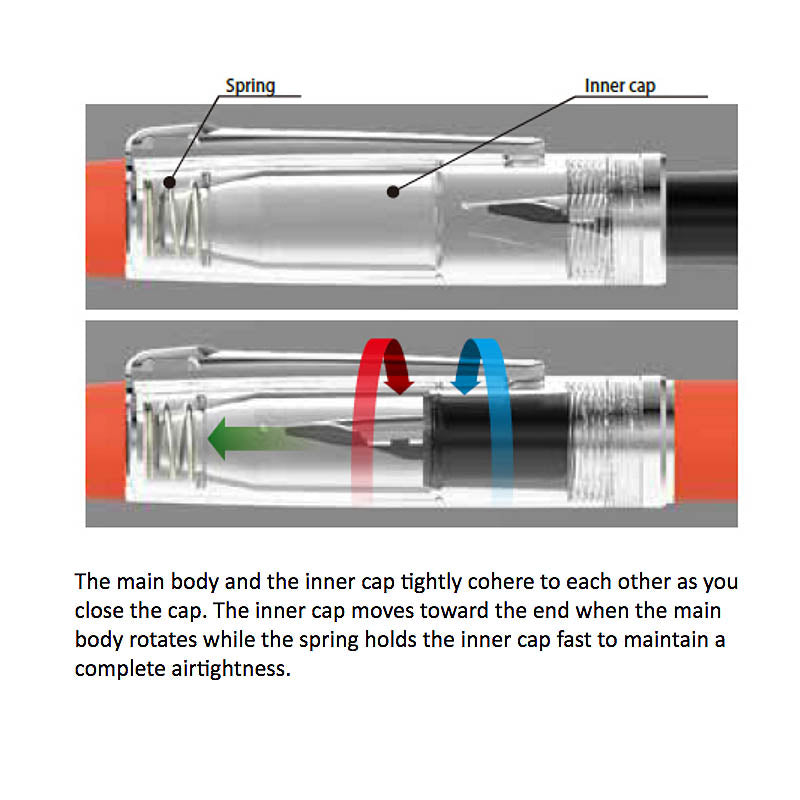 Spring

Inner cap

The main body and the inner cap tightly cohere to each other as you close the cap. The inner cap moves toward the end when the main body rotates while the spring holds the inner cap fast to maintain a complete airtightness.